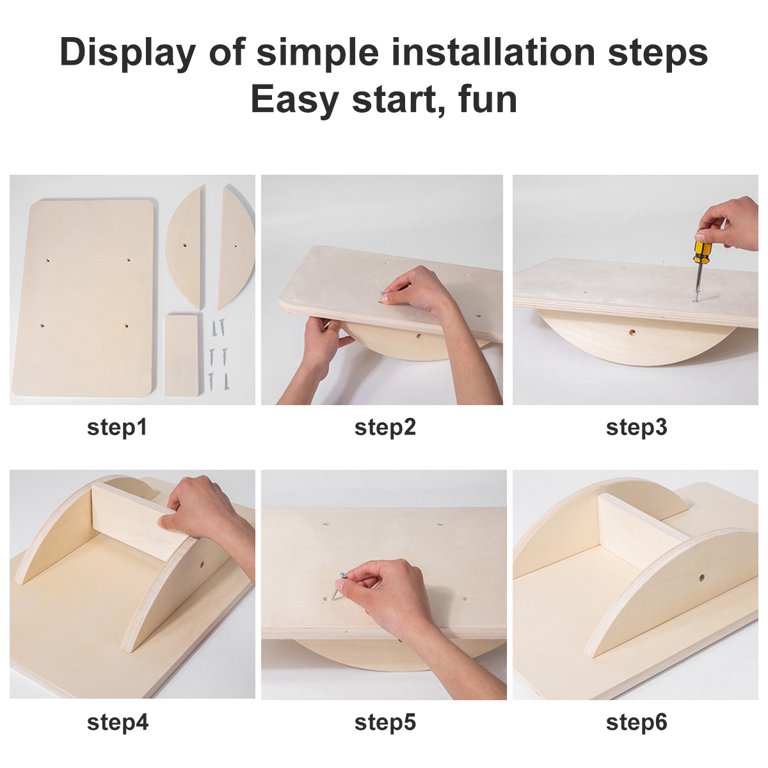 Display of simple installation steps
Easy start, fun

step1

step2

step3

step4

step5

step6